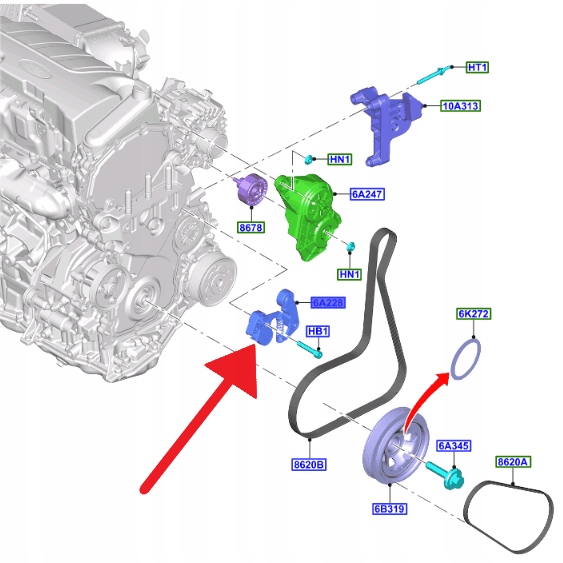 HT1
10A313
HN1
6A247
8678
HN1
6A228
HB1
6K272
8620B
6A345
8620A
6B319