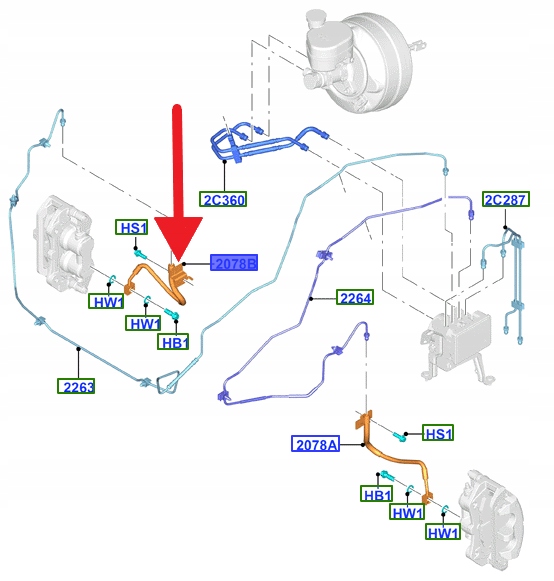 2C360
2C287
HS1
2078B
HW1
HW1
HB1
2264
2263
2078A
HS1
HB1
HW1
HW1