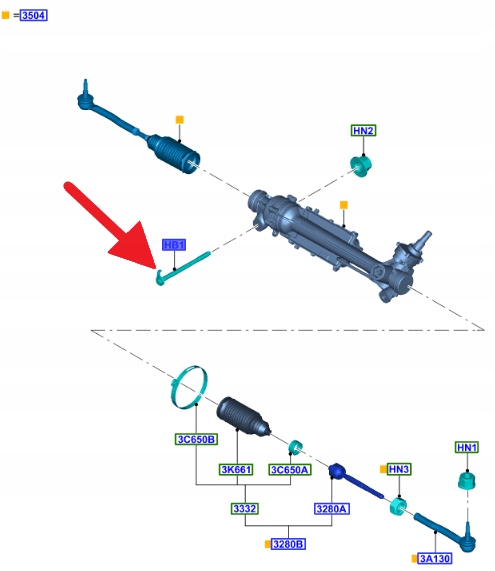 =3504

HN2

HB1

3C650B

3K661

3C650A

HN3

HN1

3332

3280A

3280B

3A130