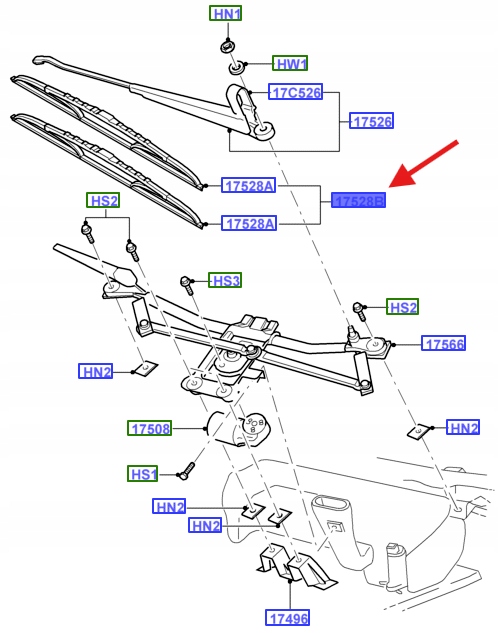 HN1
HW1
17C526
17526
17528A
17528B
17528A
HS2
HS3
HS2
17566
HN2
17508
HN2
HS1
HN2
HN2
17496