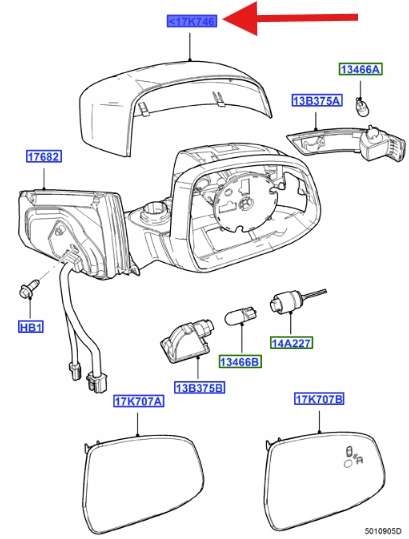 <17K746

13466A

13B375A

17682

HB1

14A227

13466B

13B375B

17K707A

17K707B

5010905D