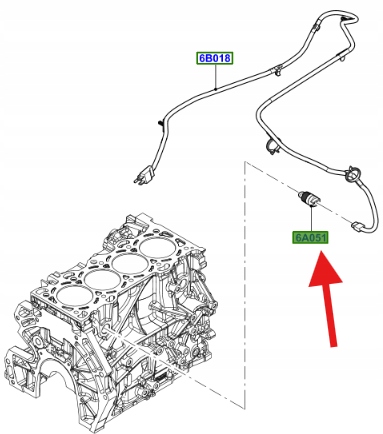 6B018

6A051