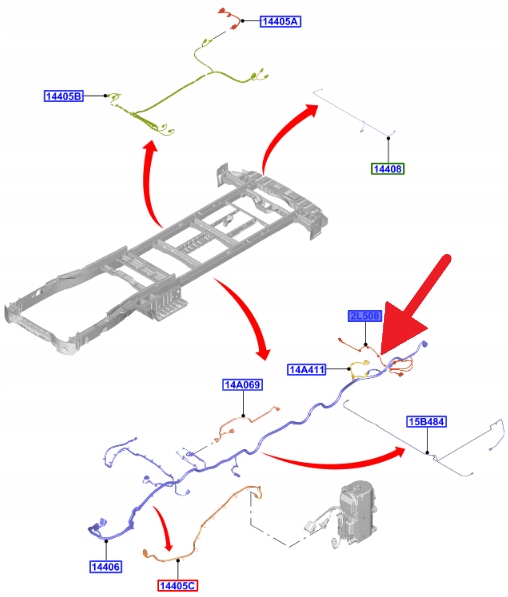 14405A

14405B

14408

2L508

14A411

14A069

15B484

14406

14405C