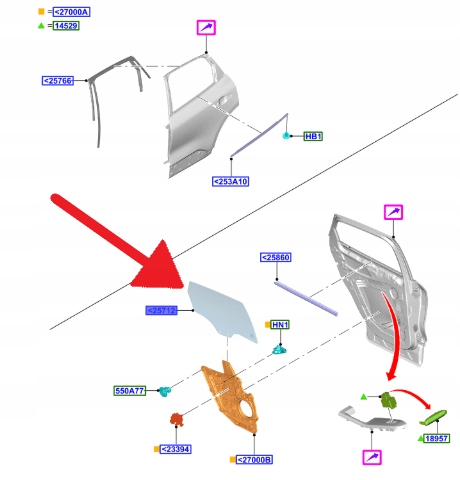 = <27000A
= 14529
<25766
HB1
<253A10
<25860
<25712
HN1
550A77
<23394
<27000B
18957