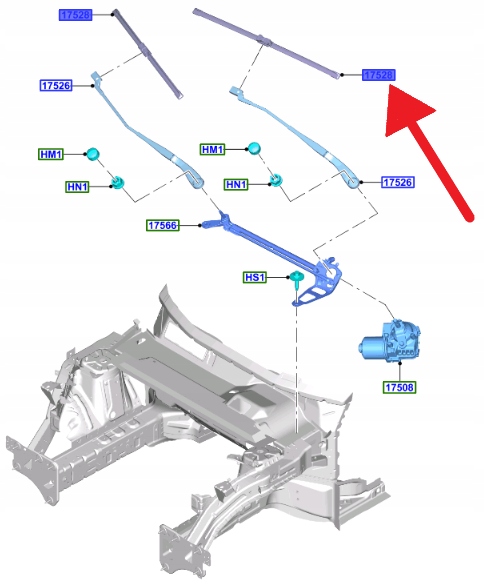 17528
17528
17526
HM1
HM1
HN1
HN1
17526
17566
HS1
17508