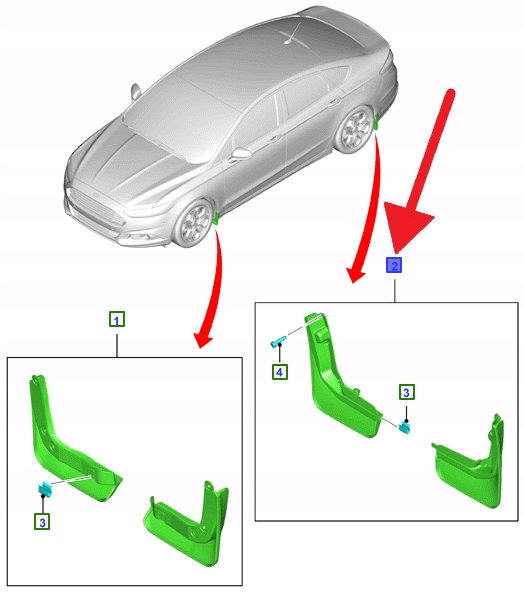 2
1
4
3
3