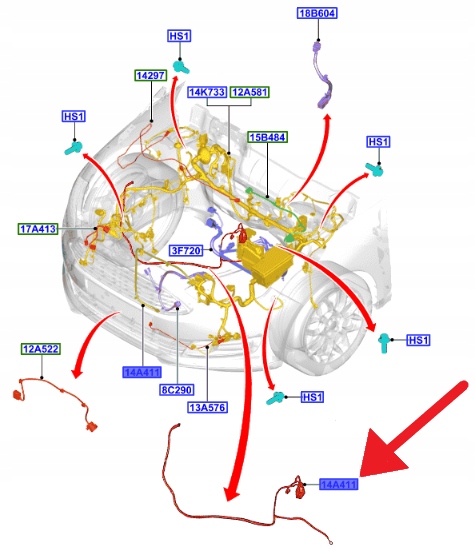 18B604

HS1

14297

14K733

12A581

HS1

15B484

HS1

17A413

3F720

HS1

12A522

14A411

8C290

13A576

HS1

14A411