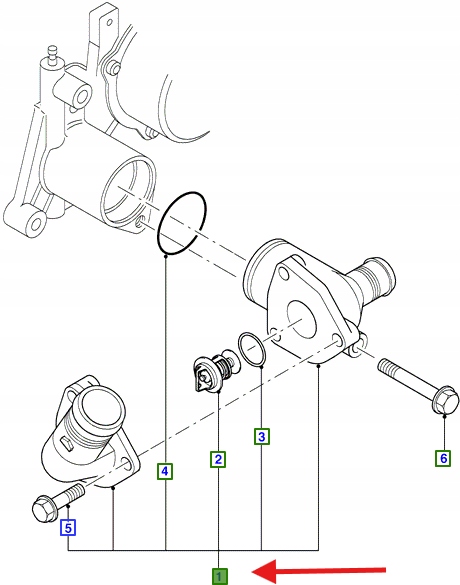 4
2
3
6
5
1