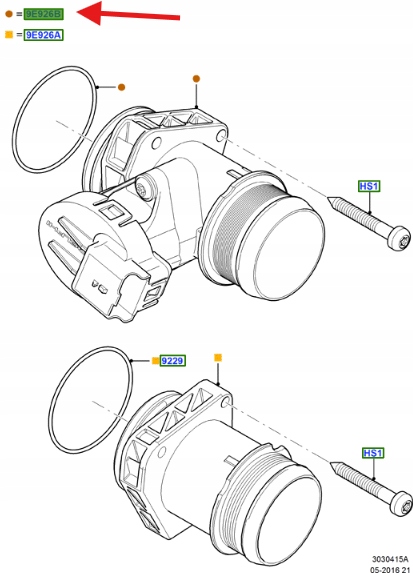 = 9E926B

= 9E926A

HS1

9229

HS1

3030415A
05-2016 21