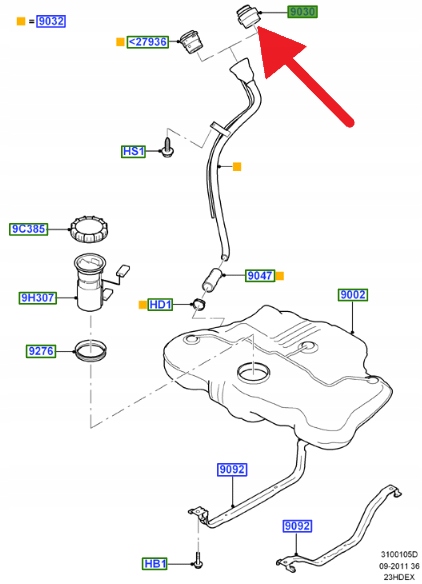 = 9032
9030
<27936
HS1
9C385
9H307
9047
HD1
9002
9276
9092
9092
HB1
3100105D
09-2011 36
23HDEX