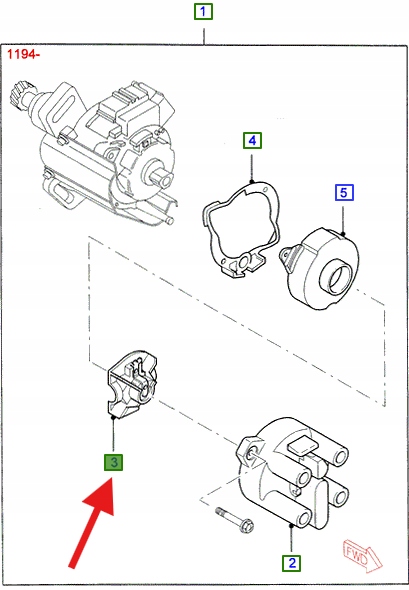 1

1194-

4

5

3

2

FWD