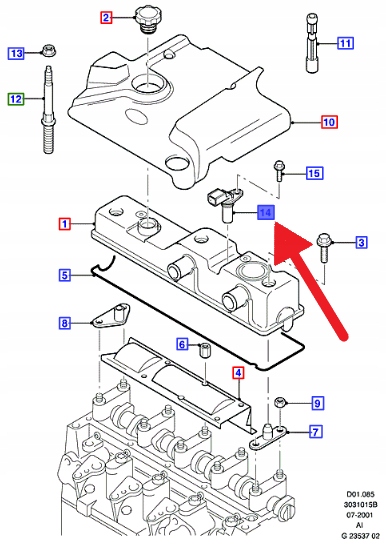 2
11
13
12
10
15
14
1
3
5
8
6
4
9
7
D01.085
3031015B
07-2001
AI
G 23537 02