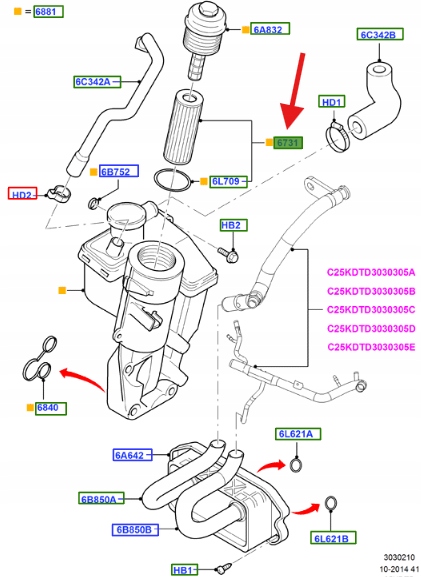 = 6881
6A832
6C342B
6C342A
HD1
6731
6B752
6L709
HD2
HB2
C25KDTD3030305A
C25KDTD3030305B
C25KDTD3030305C
C25KDTD3030305D
C25KDTD3030305E
6840
6L621A
6A642
6B850A
6B850B
6L621B
HB1
3030210
10-2014 41