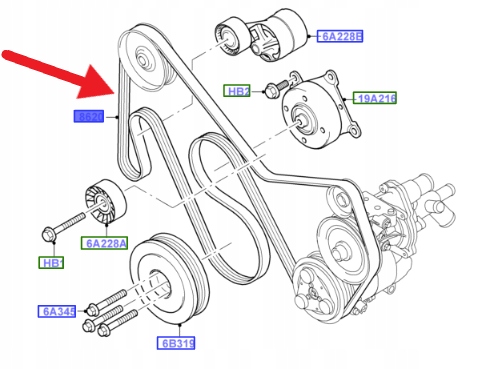 6A228B
HB2
19A216
8620
6A228A
HB1
6A345
6B319