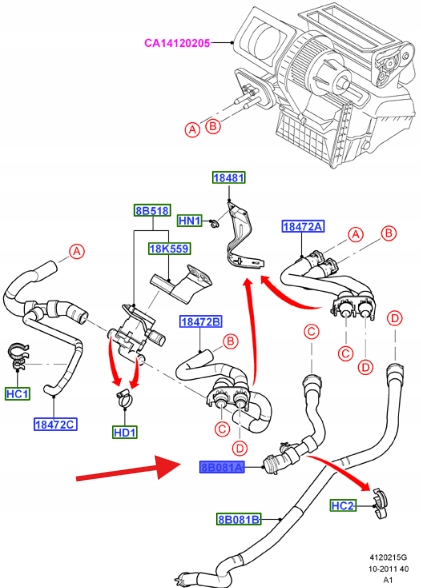 CA14120205

A B

18481

8B518

HN1

18472A

A B

18K559

A

18472B

B

C

D

C D

HC1

18472C

HD1

C

D

8B081A

HC2

8B081B

4120215G
10-2011 40
A1