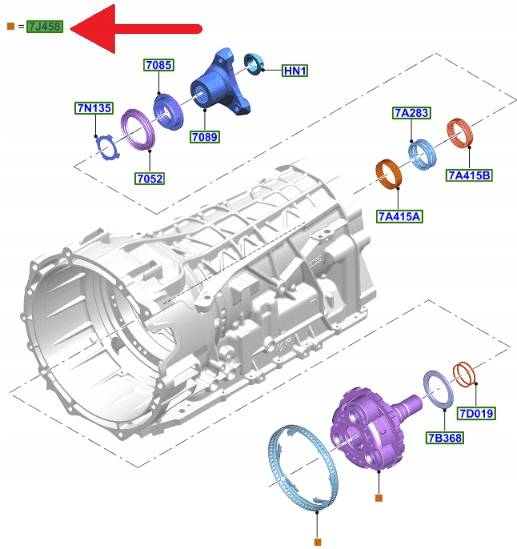 = 7J458

7085

HN1

7N135

7089

7052

7A283

7A415B

7A415A

7D019

7B368