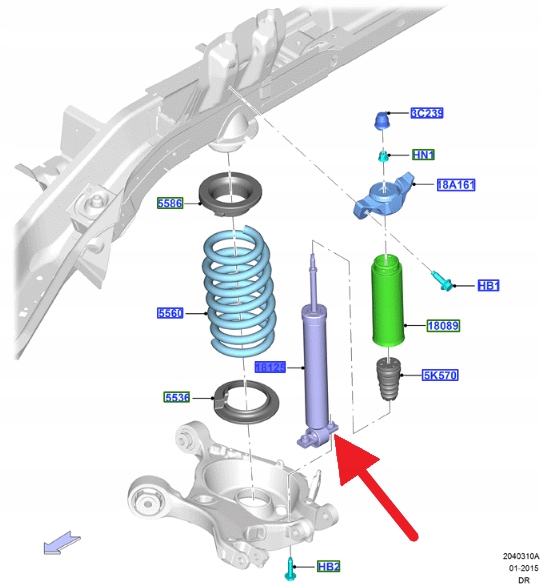 3C239
HN1
18A161
5586
HB1
5560
18089
18125
5K570
5536
HB2
2040310A
01-2015
DR