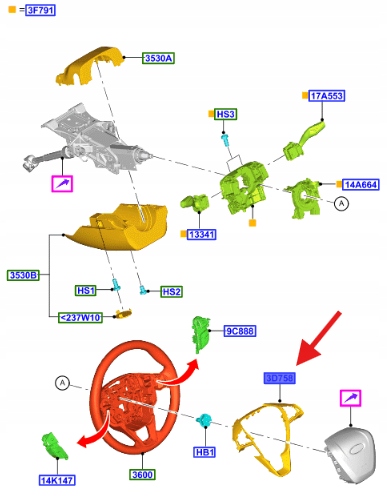 = 3F791

3530A

17A553

HS3

14A664

A

13341

3530B

HS1

HS2

<237W10

9C888

3D758

A

HB1

14K147

3600