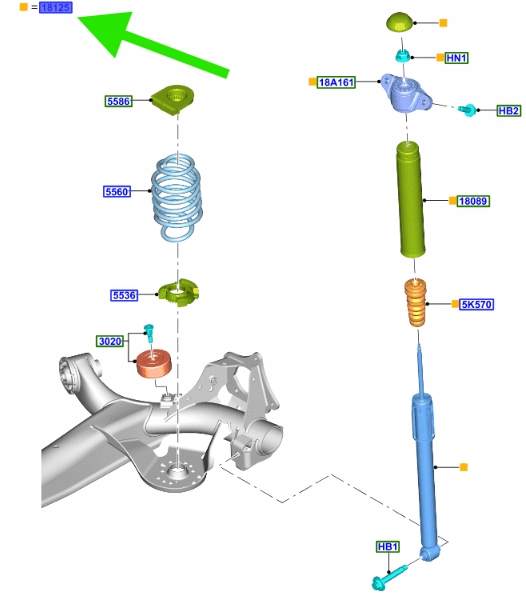 = 18125

5586

5560

5536

3020

HN1

18A161

HB2

18089

5K570

HB1