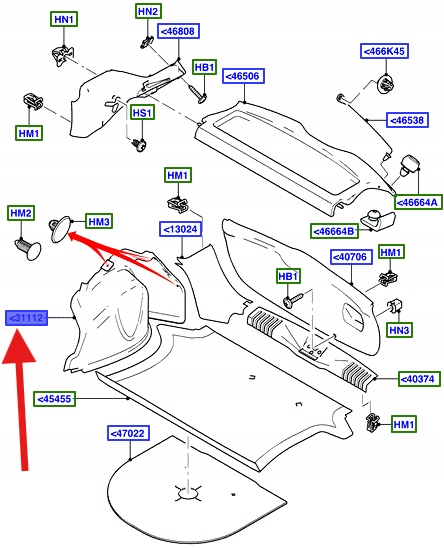 HN1
HN2
<46808
HB1
<46506
<466K45
<46538
HM1
HS1
HM1
<46664A
<46664B
HM2
HM3
<13024
<40706
HM1
HB1
HN3
<31112
<40374
<45455
HM1
<47022