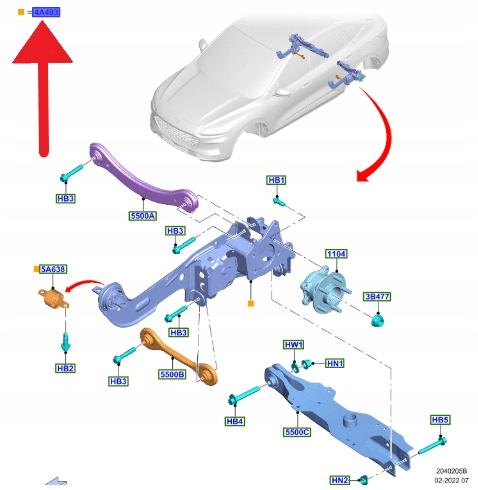 = 4A493

HB3

5500A

HB1

HB3

1104

5A638

3B477

HB3

HB2

HB3

5500B

HW1

HN1

HB4

5500C

HB5

HN2

2040205B
02-2022 07