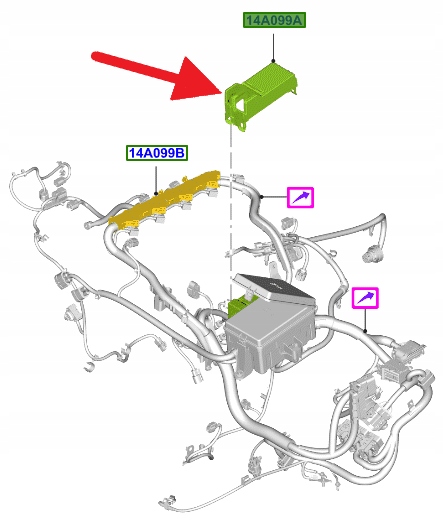 14A099A

14A099B