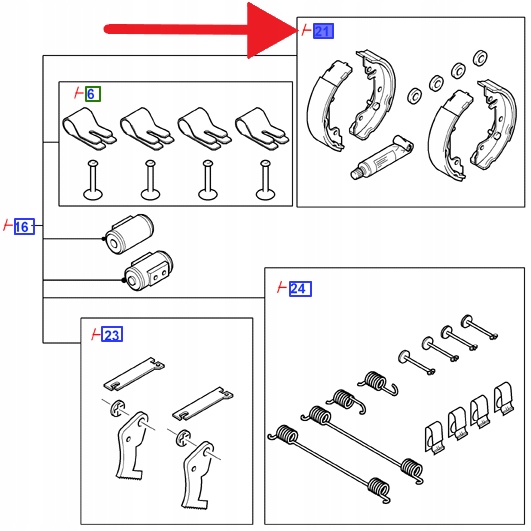 21
6
16
24
23