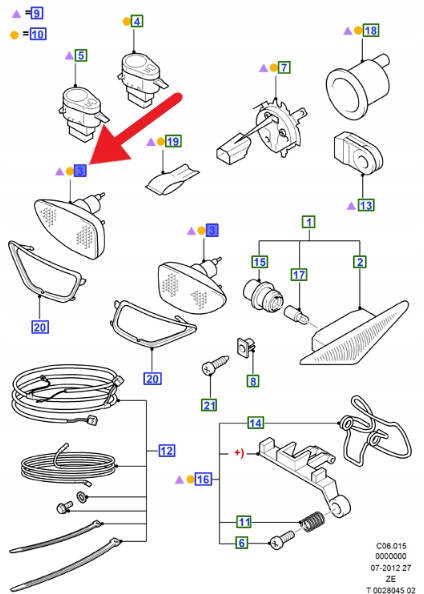 =9
=10
4
5
18
7
19
3
13
3
1
15
17
2
20
20
8
21
12
14
+)
16
11
6
C06.015
0000000
07-2012 27
ZE
T 0028045 02