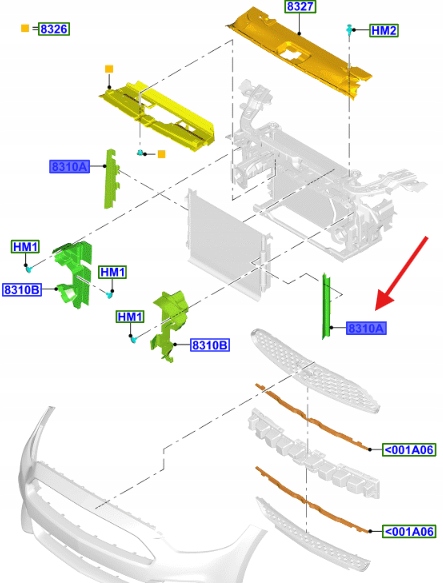 =8326

8327

HM2

8310A

HM1

HM1

8310B

HM1

8310B

8310A

<001A06

<001A06