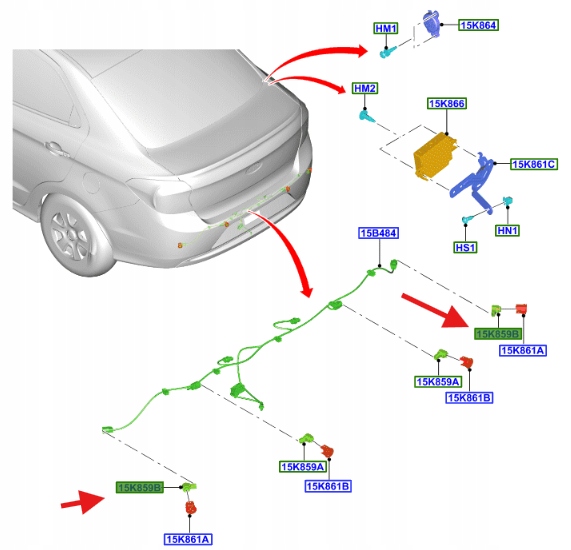 HM1
15K864
HM2
15K866
15K861C
HN1
HS1
15B484
15K859B
15K861A
15K859A
15K861B
15K859A
15K861B
15K859B
15K861A