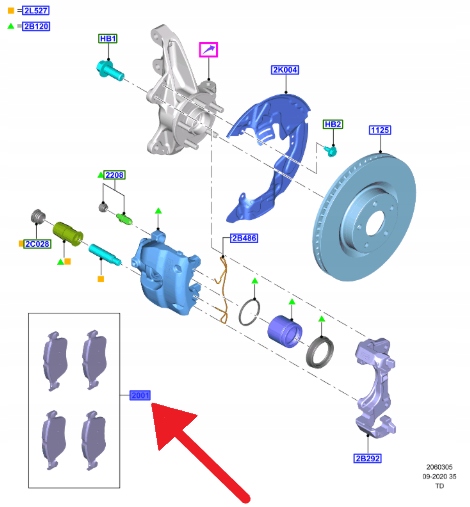 =2L527
=2B120
HB1
2K004
HB2
1125
2208
2C028
2B486
2001
2B292
2060305
09-2020 35
TD