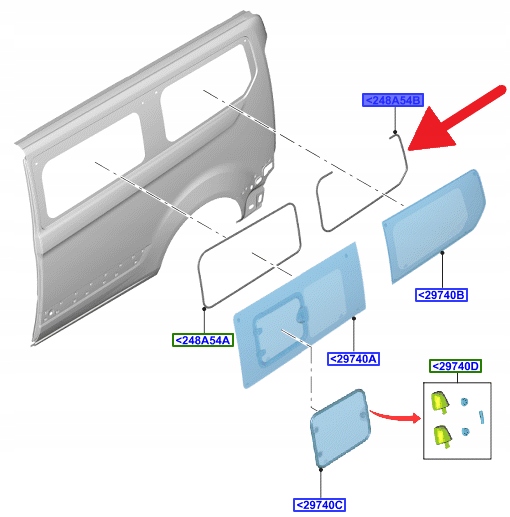 <248A54B
<29740B
<248A54A
<29740A
<29740D
<29740C