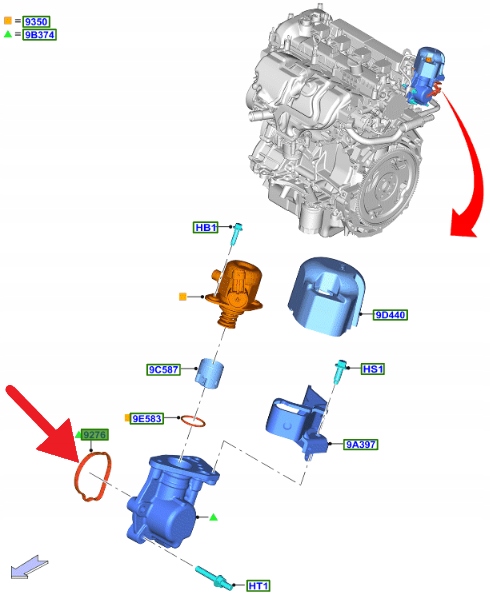 = 9350
= 9B374

HB1

9D440

9C587

HS1

9E583

9276

9A397

HT1