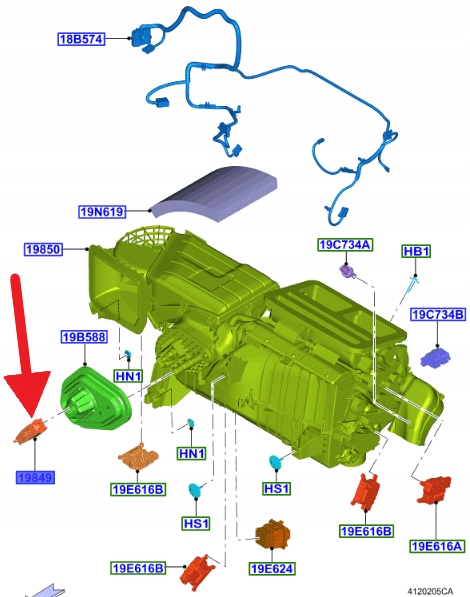 18B574

19N619

19850

19C734A

HB1

19C734B

19B588

HN1

HN1

19849

19E616B

HS1

HS1

19E616B

19E616A

19E616B

19E624

4120205CA