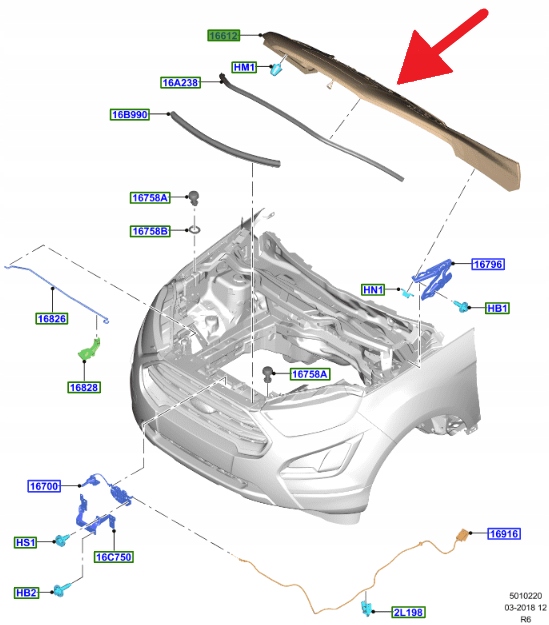 16612
HM1
16A238
16B990
16758A
16758B
16796
HN1
HB1
16826
16828
16758A
16700
HS1
16C750
HB2
16916
2L198
5010220
03-2018 12
R6