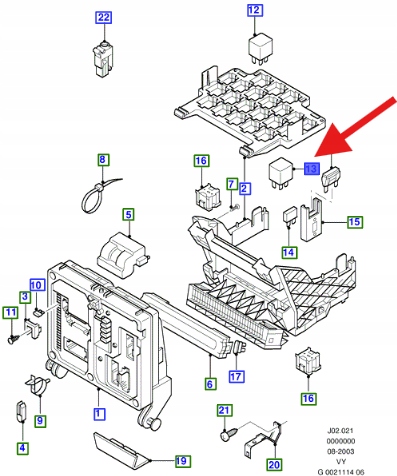 22
12
8
16
7
2
13
5
15
14
10
3
11
6
17
16
9
1
21
4
19
20
J02.021
0000000
08-2003
VY
G 0021114 06