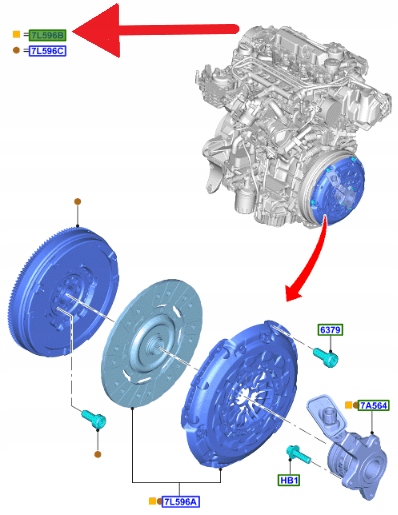 =7L596B
=7L596C
6379
7A564
HB1
7L596A