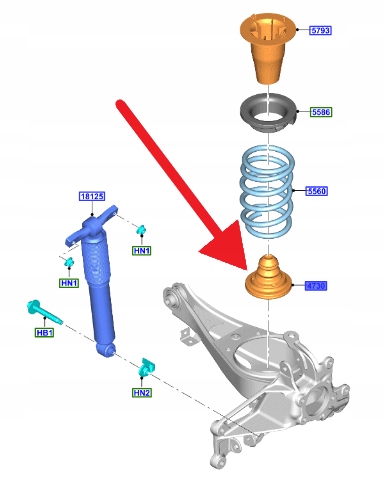 5793

5586

5560

18125

HN1

HN1

4730

HB1

HN2