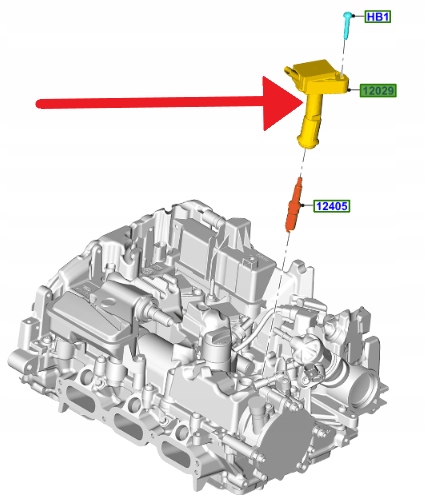 HB1
12029
12405