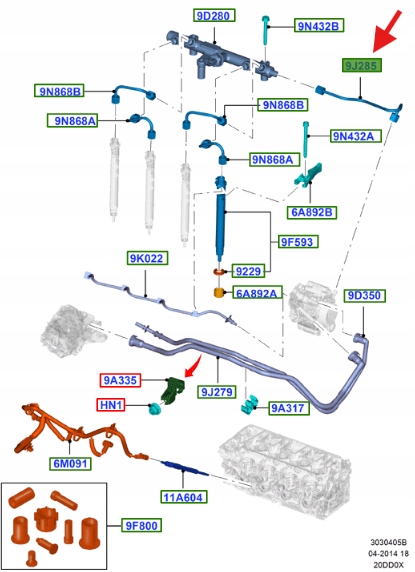 9D280
9N432B
9J285
9N868B
9N868B
9N868A
9N432A
9N868A
6A892B
9F593
9K022
9229
6A892A
9D350
9A335
9J279
HN1
9A317
6M091
11A604
9F800
3030405B
04-2014 18
20DD0X