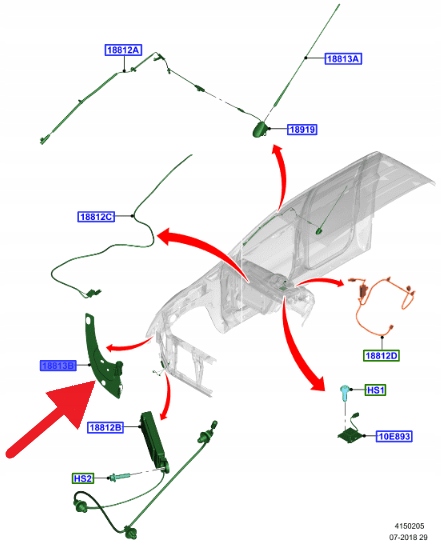 18812A

18813A

18919

18812C

18812D

18813B

HS1

18812B

10E893

HS2

4150205
07-2018 29