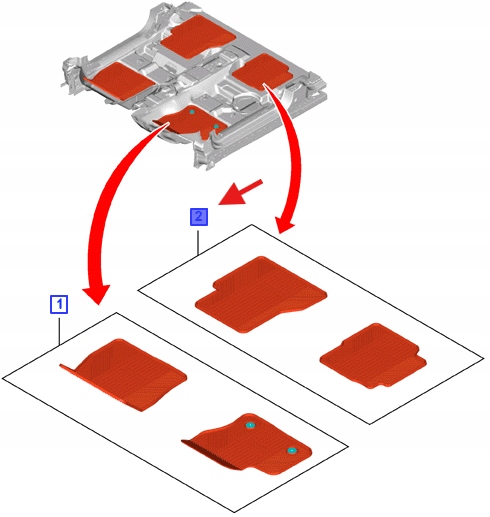 2

1