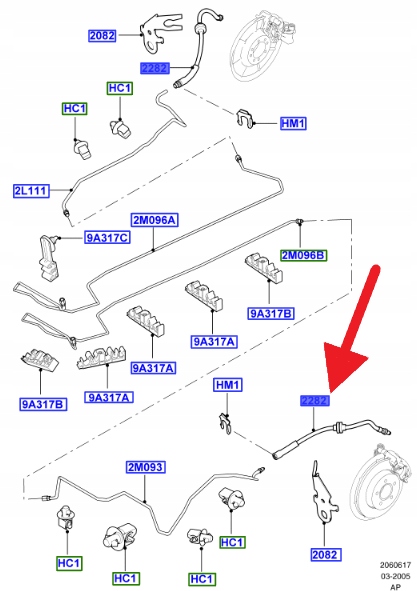 2082
2282
HC1
HC1
HM1
2L111
2M096A
9A317C
2M096B
9A317B
9A317A
9A317A
9A317B
9A317A
HM1
2282
2M093
HC1
HC1
HC1
HC1
2082
2060617
03-2005
AP