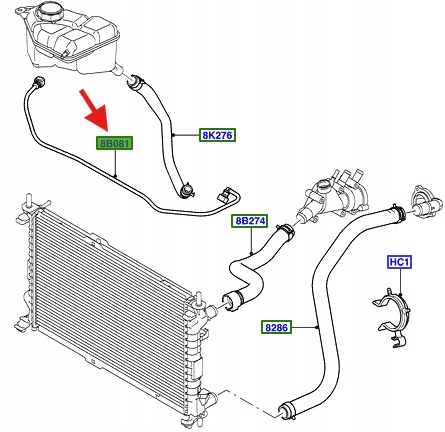 8B081

8K276

8B274

HC1

8286