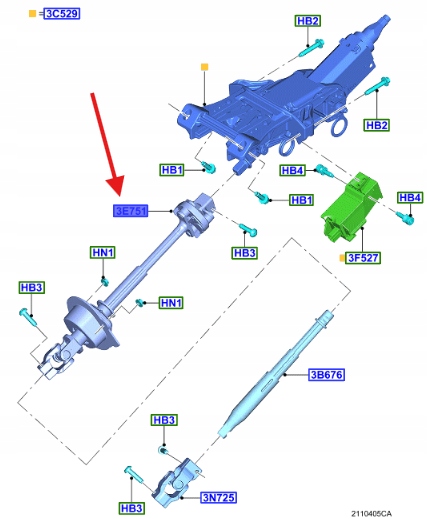 =3C529
HB2
HB2
HB1
HB4
HB1
HB4
3E751
HB3
3F527
HN1
HB3
HN1
3B676
HB3
HB3
3N725
2110405CA