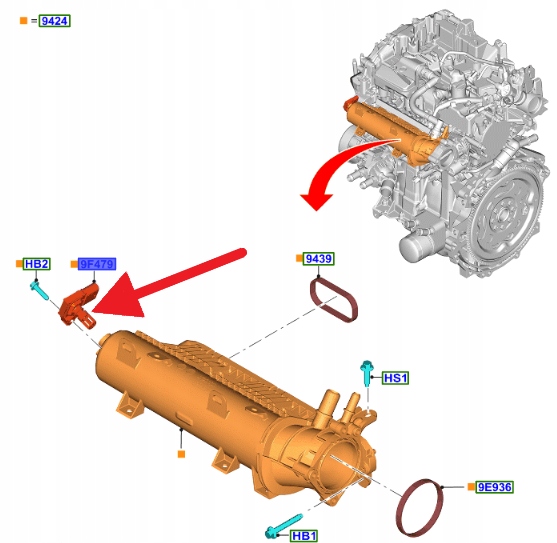 = 9424

HB2

9F479

9439

HS1

9E936

HB1