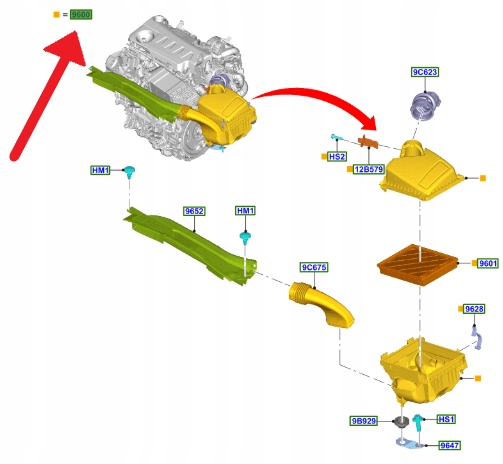 = 9600

9C623

HS2

12B579

HM1

9652

HM1

9C675

9601

9628

9B929

HS1

9647