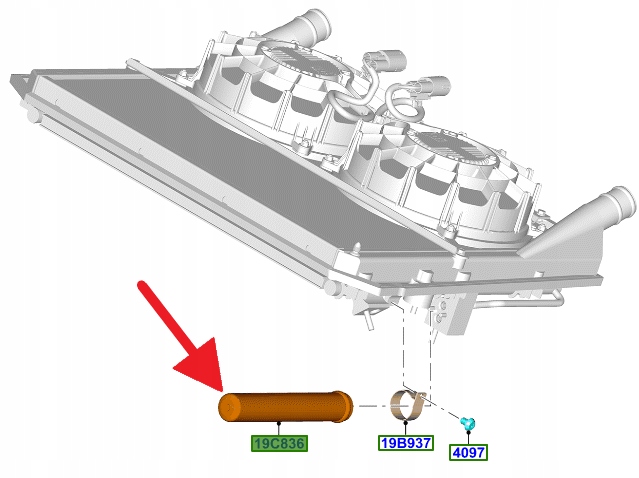 19C836
19B937
4097