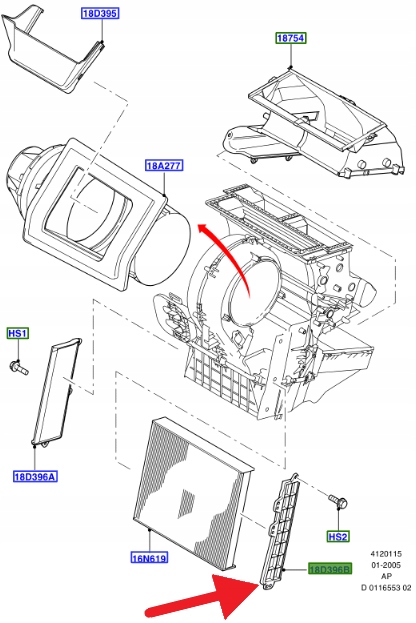 18D395
18754
18A277
HS1
18D396A
16N619
HS2
18D396B
4120115
01-2005
AP
D 0116553 02