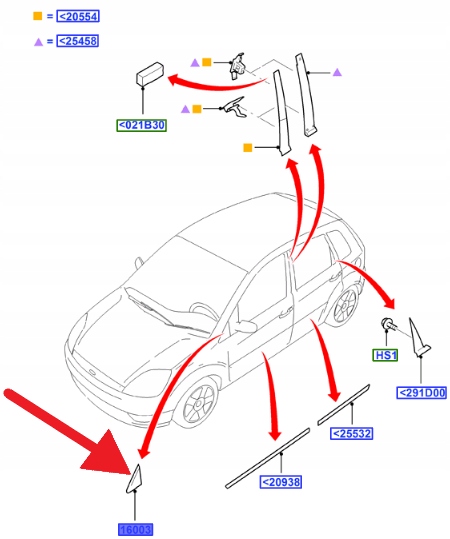 = <20554

= <25458

<021B30

HS1

<291D00

<25532

<20938

16003